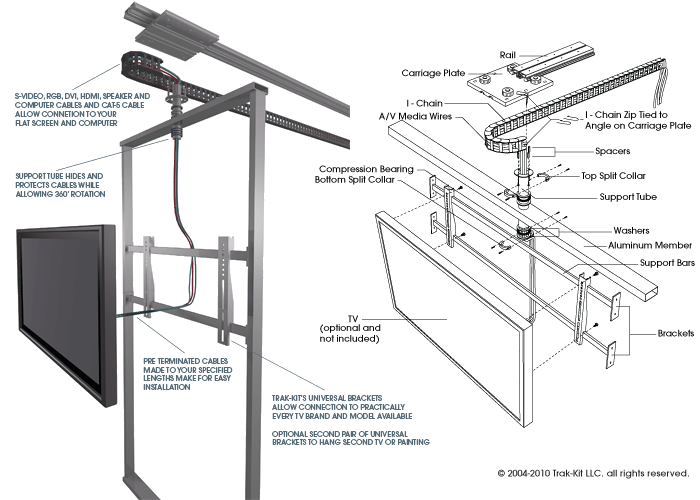 S-VIDEO, RGB, DVI, HDMI, SPEAKER AND COMPUTER CABLES AND CAT-5 CABLE ALLOW CONNETION TO YOUR FLAT SCREEN AND COMPUTER

SUPPORT TUBE HIDES AND PROTECTS CABLES WHILE ALLOWING 360° ROTATION

PRE TERMINATED CABLES MADE TO YOUR SPECIFIED LENGTHS MAKE FOR EASY INSTALLATION

TRAK-KIT'S UNIVERSAL BRACKETS ALLOW CONNECTION TO PRACTICALLY EVERY TV BRAND AND MODEL AVAILABLE

OPTIONAL SECOND PAIR OF UNIVERSAL BRACKETS TO HANG SECOND TV OR PAINTING

Rail

Carriage Plate

I - Chain

A/V Media Wires

I - Chain Zip Tied to Angle on Carriage Plate

Spacers

Compression Bearing

Bottom Split Collar

Top Split Collar

Support Tube

Washers

Aluminum Member

Support Bars

TV (optional and not included)

Brackets

© 2004-2010 Trak-Kit LLC. all rights reserved.